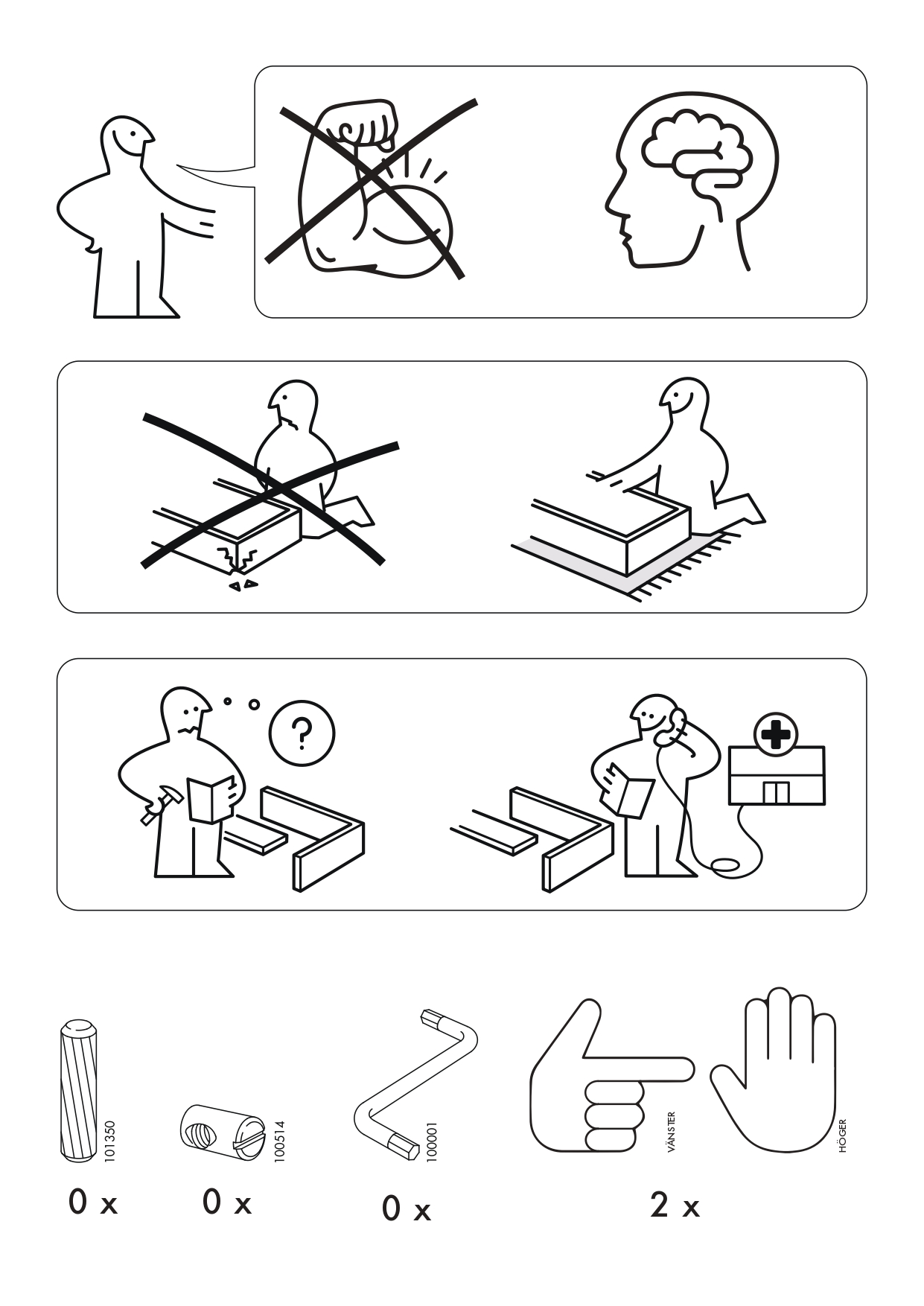 ?

101350

0 x

100514

0 x

100001

0 x

VÄNSTER

HÖGER

2 x