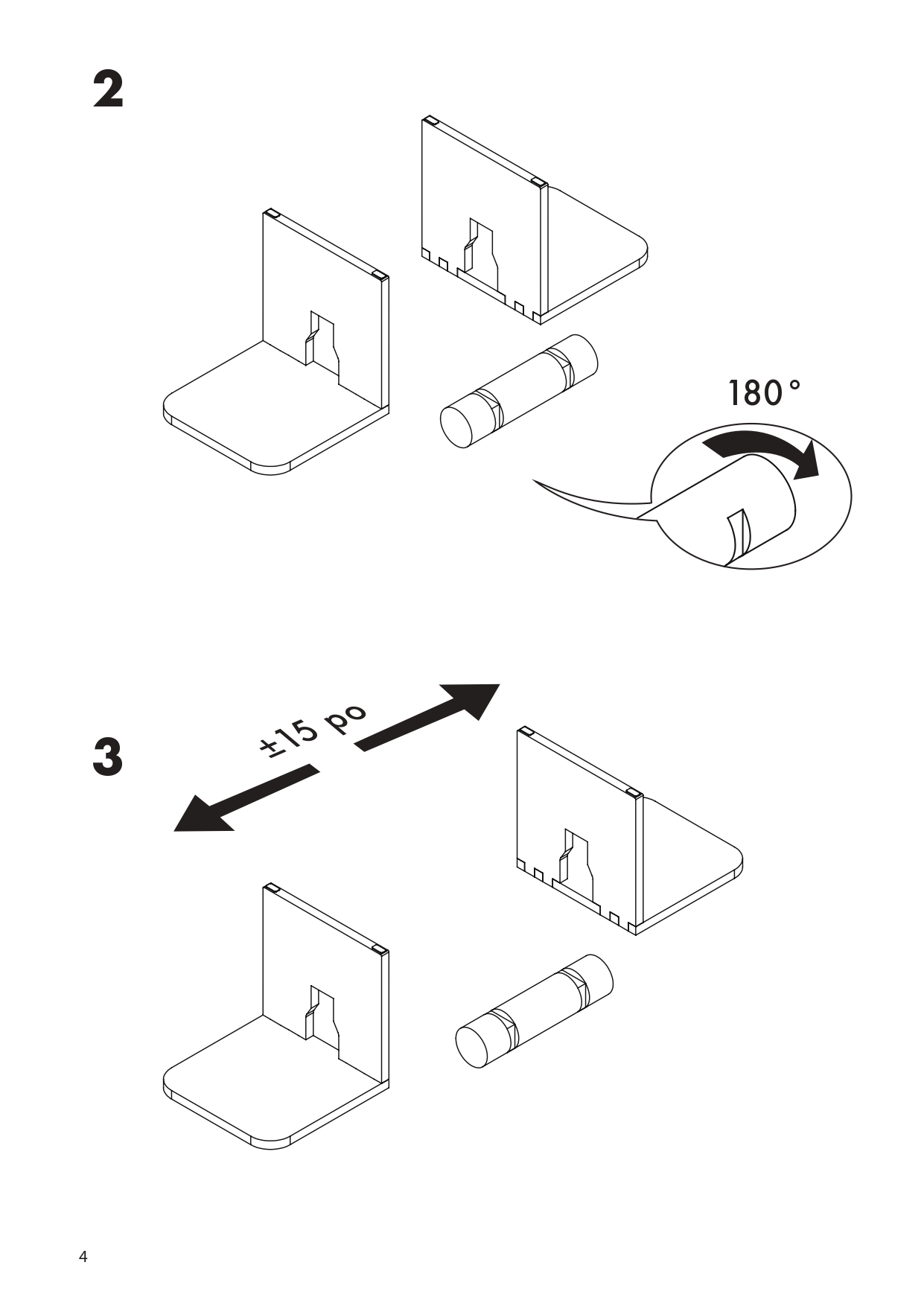 2

180°

3

±15 po

4