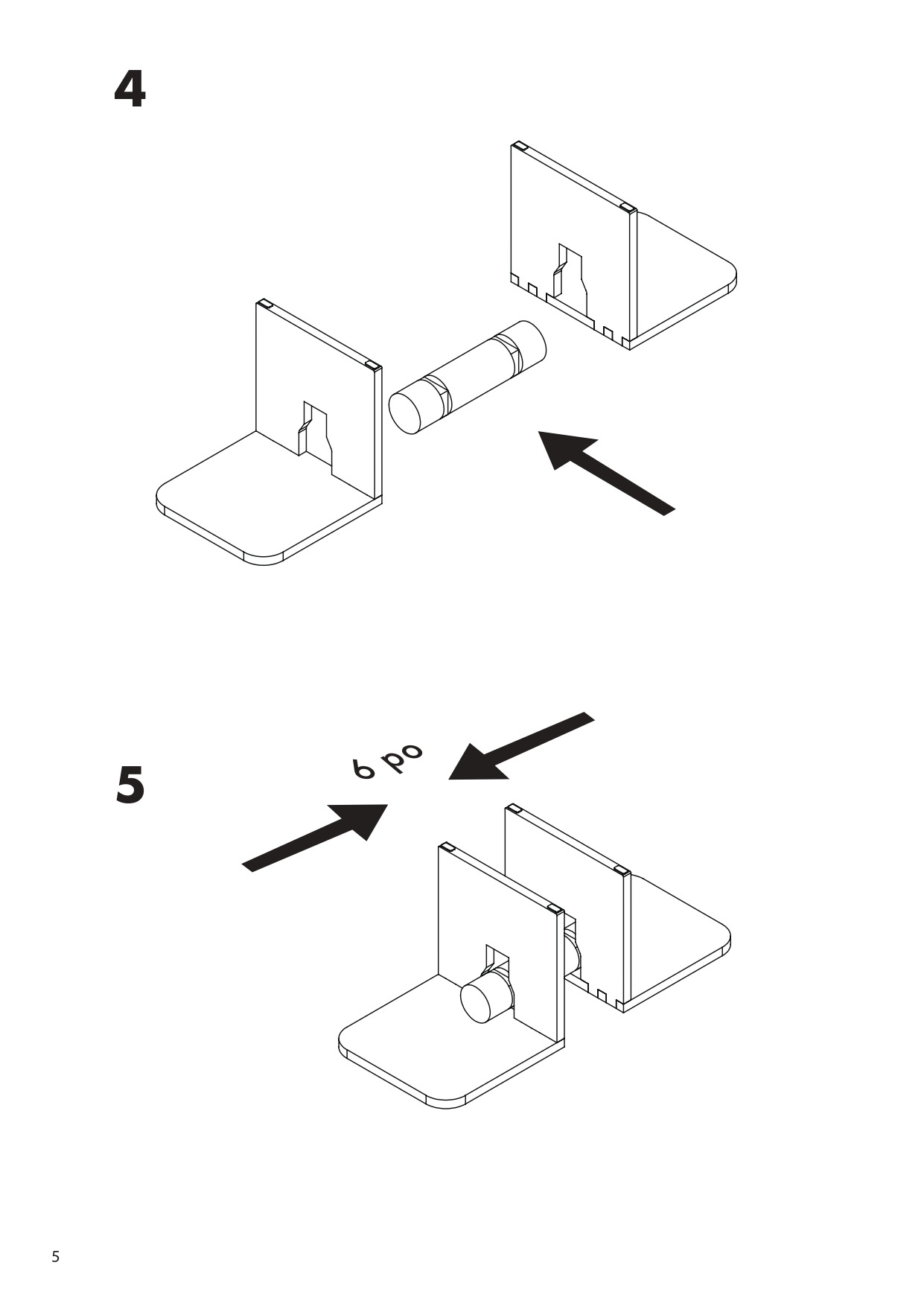 4

5

6 po

5