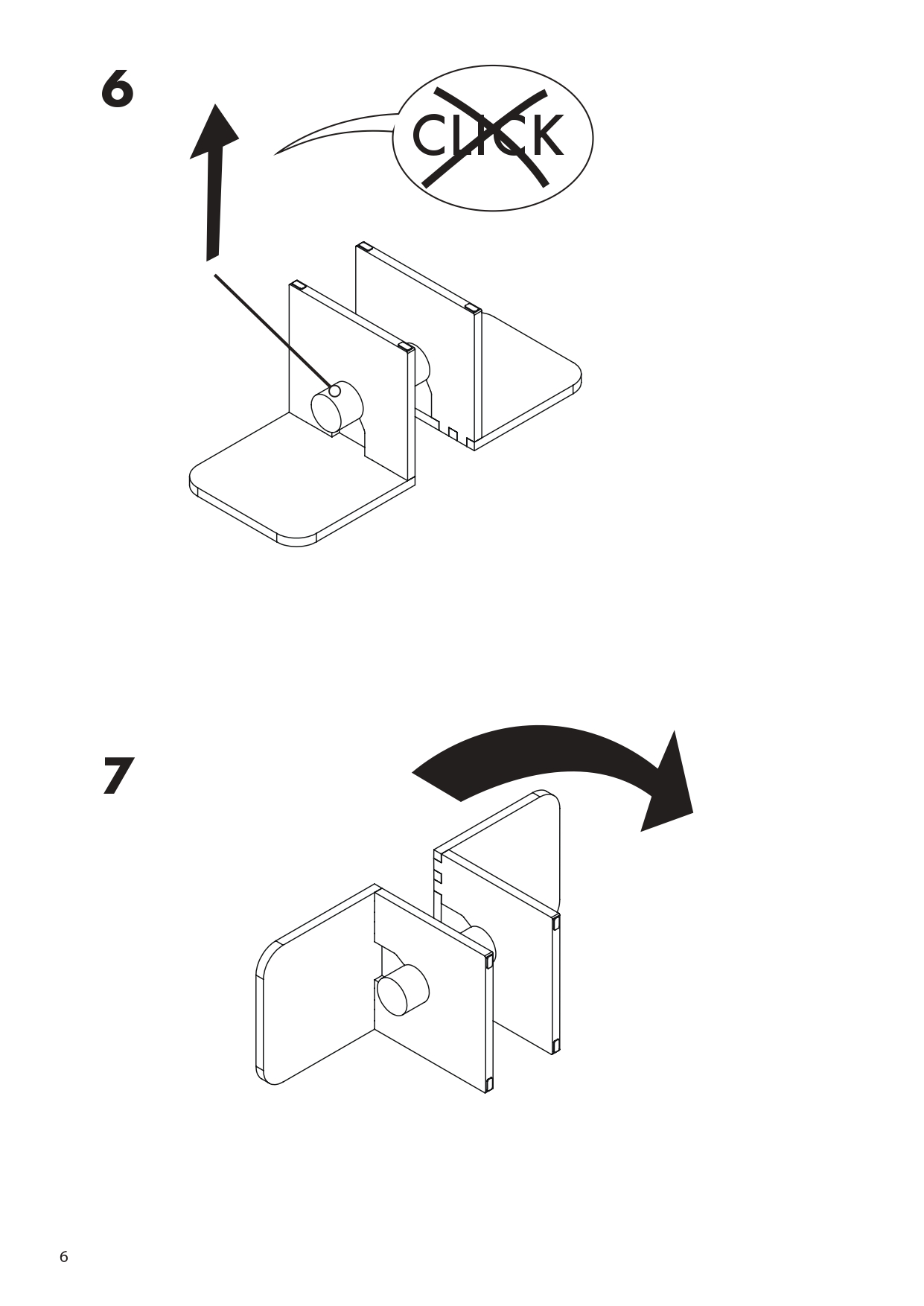 6

CLICK

7

6