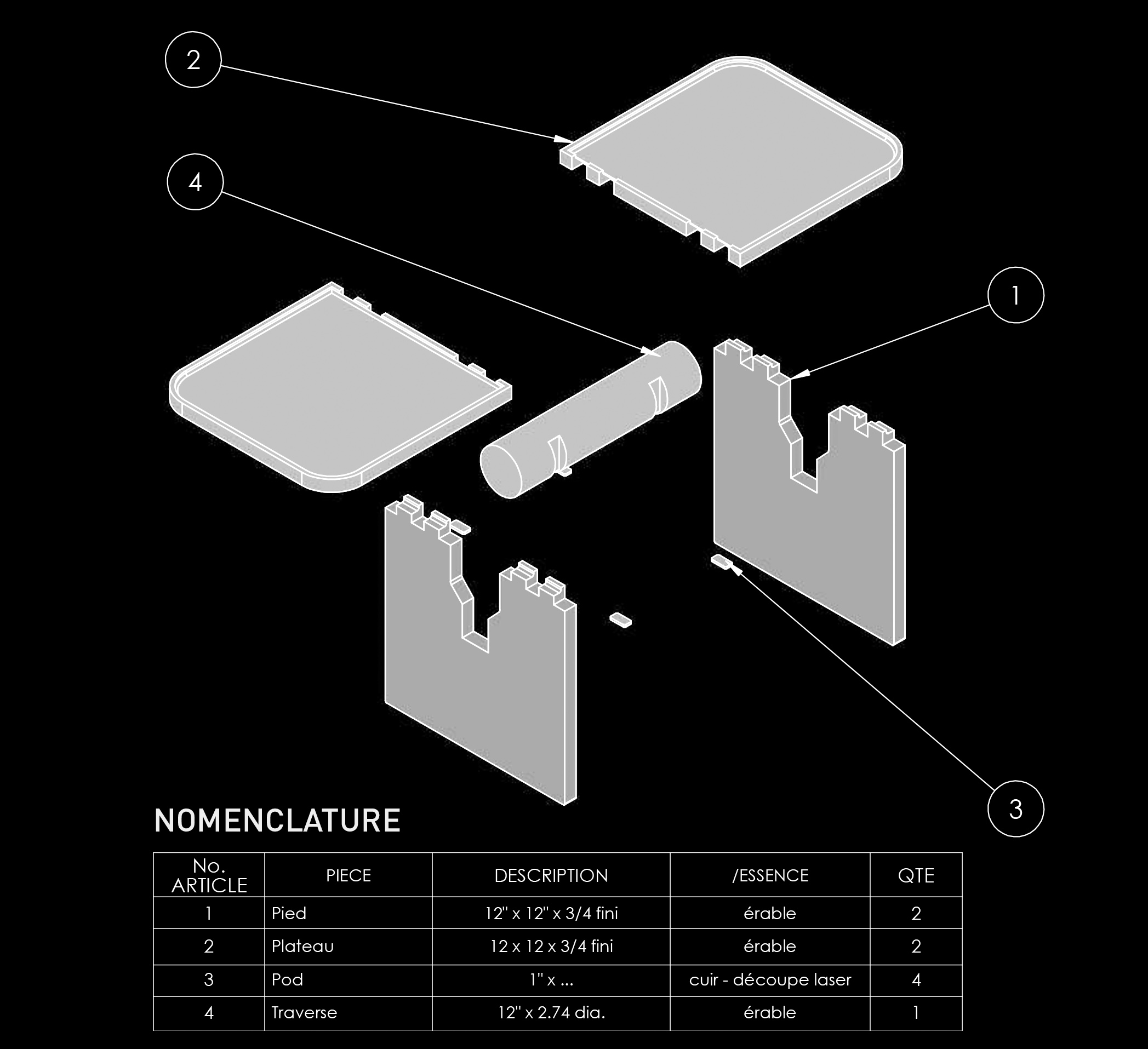 2

4

1

3

NOMENCLATURE

| No. ARTICLE | PIECE | DESCRIPTION | /ESSENCE | QTE |
|---|---|---|---|---|
| 1 | Pied | 12" x 12" x 3/4 fini | érable | 2 |
| 2 | Plateau | 12 x 12 x 3/4 fini | érable | 2 |
| 3 | Pod | 1" x ... | cuir - découpe laser | 4 |
| 4 | Traverse | 12" x 2.74 dia. | érable | 1 |